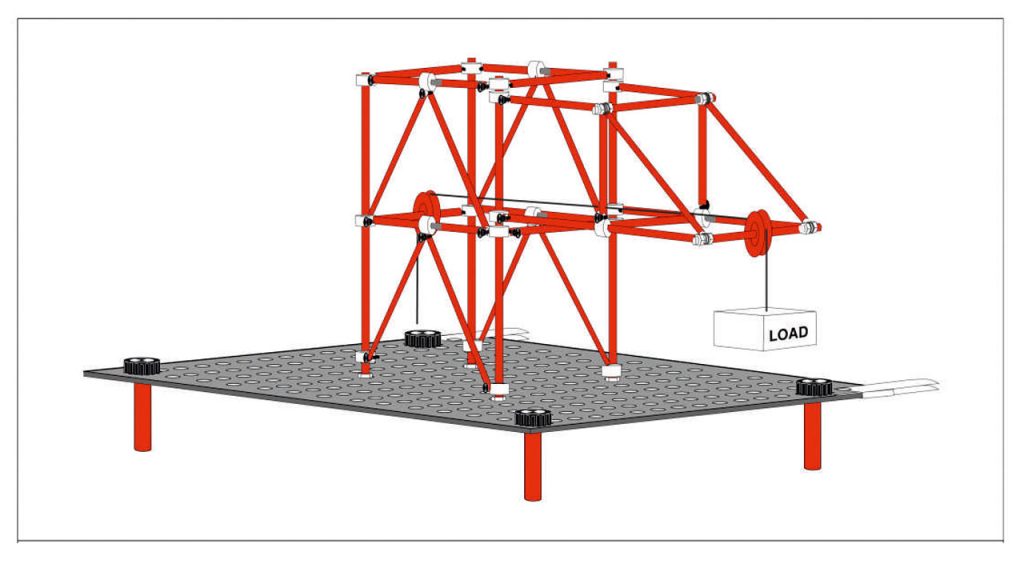 LOAD